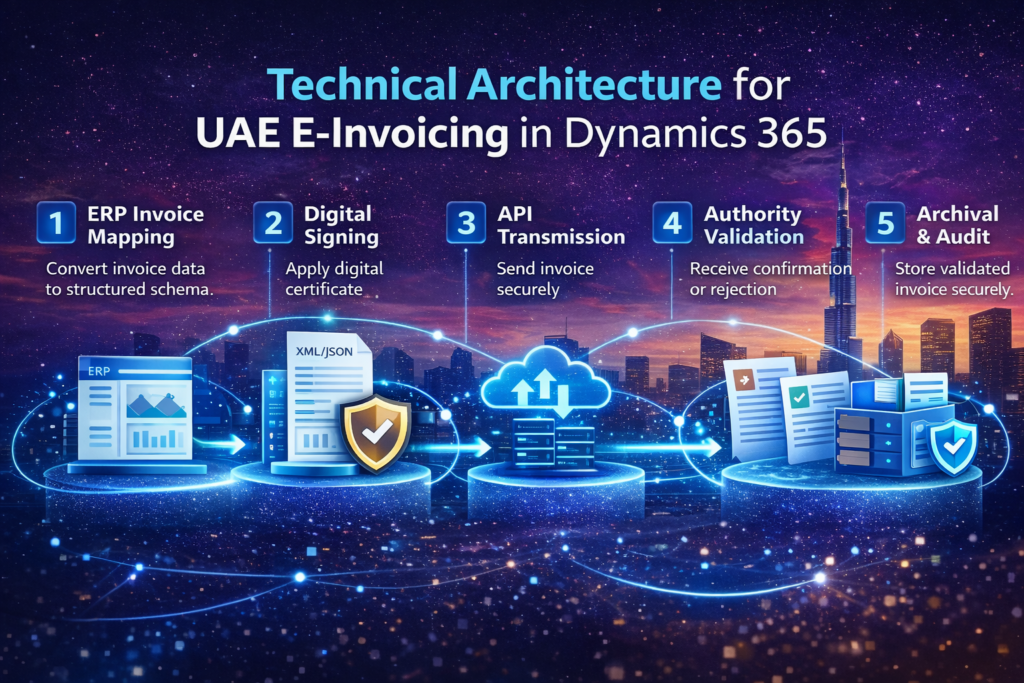 Technical Architecture for UAE E-Invoicing in Dynamics 365

1 ERP Invoice Mapping
Convert invoice data to structured schema.

2 Digital Signing
Apply digital certificate

3 API Transmission
Send invoice securely

4 Authority Validation
Receive confirmation or rejection

5 Archival & Audit
Store validated invoice securely.

ERP

XML/JSON