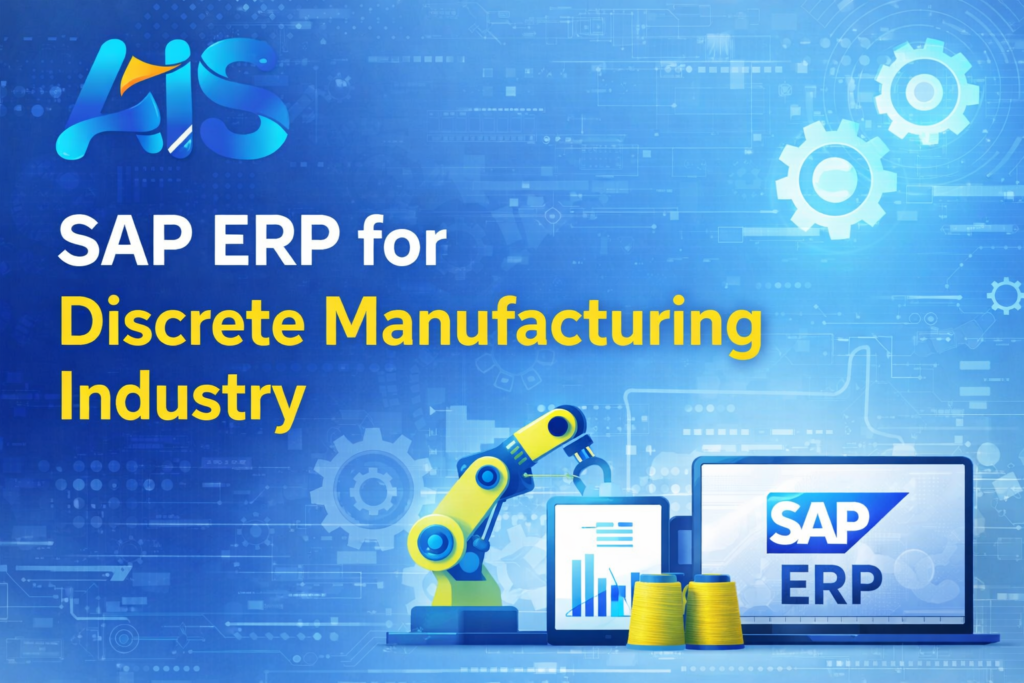 AIS

SAP ERP for Discrete Manufacturing Industry

SAP

ERP