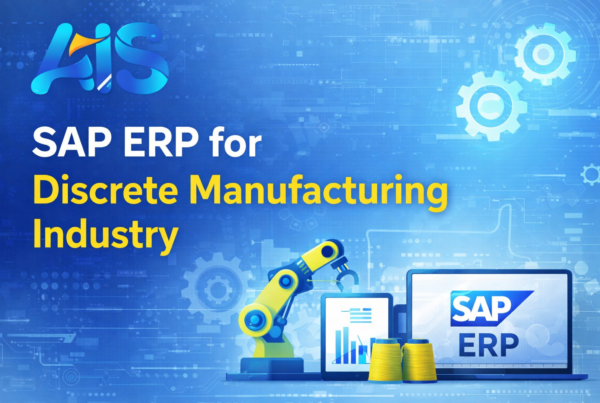 AIS

SAP ERP for
Discrete Manufacturing Industry

SAP
ERP