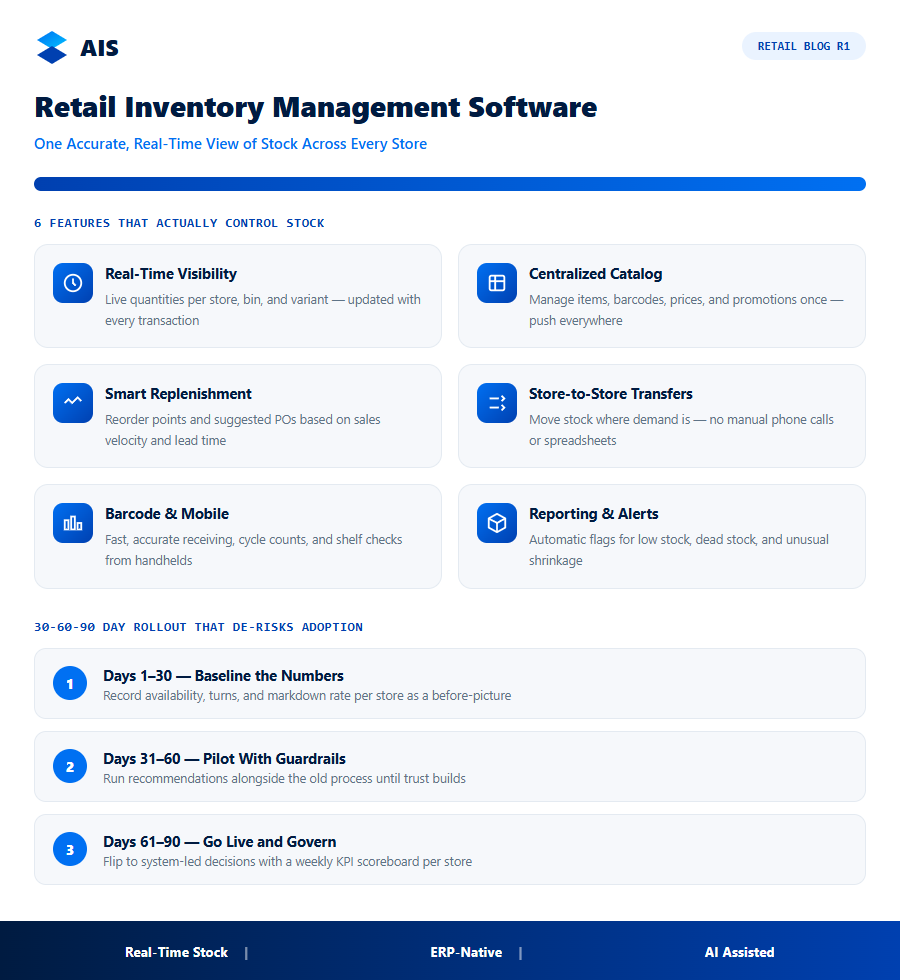 AIS

RETAIL BLOG R1

Retail Inventory Management Software

One Accurate, Real-Time View of Stock Across Every Store

6 FEATURES THAT ACTUALLY CONTROL STOCK

Real-Time Visibility

Live quantities per store, bin, and variant — updated with every transaction

Centralized Catalog

Manage items, barcodes, prices, and promotions once — push everywhere

Smart Replenishment

Reorder points and suggested POs based on sales velocity and lead time

Store-to-Store Transfers

Move stock where demand is — no manual phone calls or spreadsheets

Barcode & Mobile

Fast, accurate receiving, cycle counts, and shelf checks from handhelds

Reporting & Alerts

Automatic flags for low stock, dead stock, and unusual shrinkage

30-60-90 DAY ROLLOUT THAT DE-RISKS ADOPTION

1

Days 1–30 — Baseline the Numbers

Record availability, turns, and markdown rate per store as a before-picture

2

Days 31–60 — Pilot With Guardrails

Run recommendations alongside the old process until trust builds

3

Days 61–90 — Go Live and Govern

Flip to system-led decisions with a weekly KPI scoreboard per store

Real-Time Stock | ERP-Native | AI Assisted