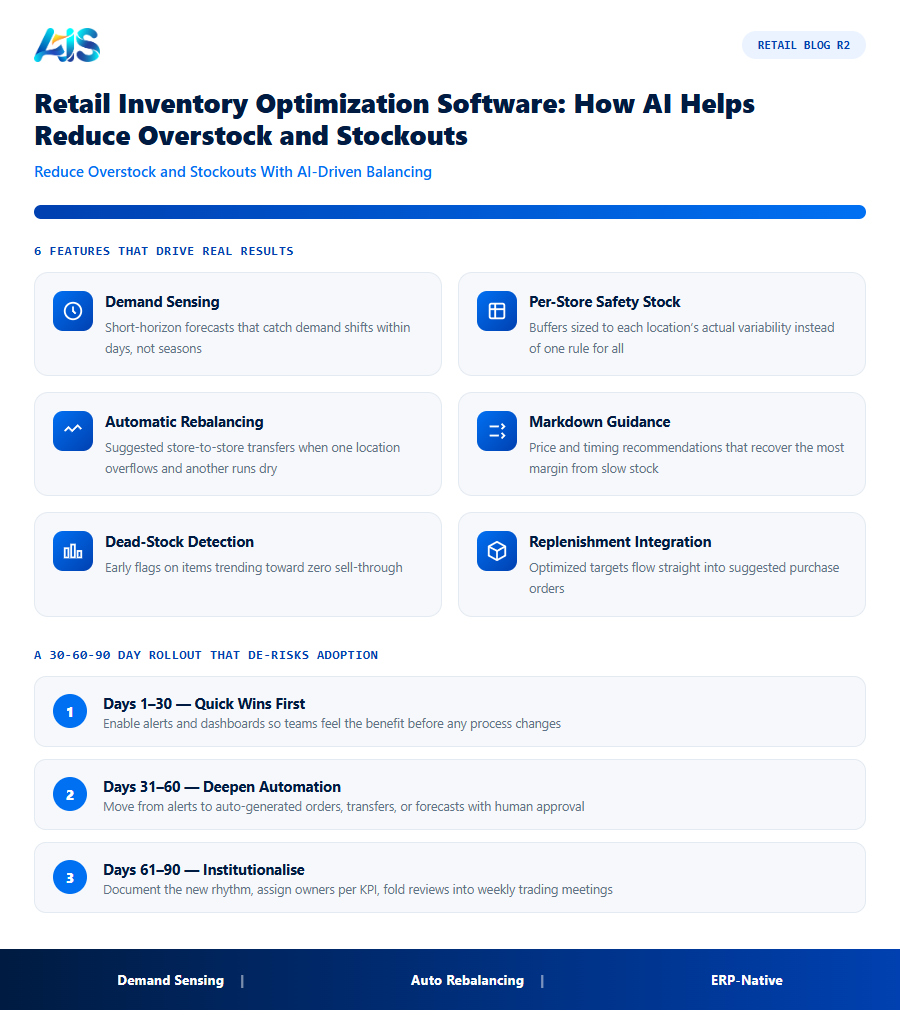 AJS

RETAIL BLOG R2

Retail Inventory Optimization Software: How AI Helps Reduce Overstock and Stockouts

Reduce Overstock and Stockouts With AI-Driven Balancing

6 FEATURES THAT DRIVE REAL RESULTS

Demand Sensing
Short-horizon forecasts that catch demand shifts within days, not seasons

Per-Store Safety Stock
Buffers sized to each location's actual variability instead of one rule for all

Automatic Rebalancing
Suggested store-to-store transfers when one location overflows and another runs dry

Markdown Guidance
Price and timing recommendations that recover the most margin from slow stock

Dead-Stock Detection
Early flags on items trending toward zero sell-through

Replenishment Integration
Optimized targets flow straight into suggested purchase orders

A 30-60-90 DAY ROLLOUT THAT DE-RISKS ADOPTION

1
Days 1–30 — Quick Wins First
Enable alerts and dashboards so teams feel the benefit before any process changes

2
Days 31–60 — Deepen Automation
Move from alerts to auto-generated orders, transfers, or forecasts with human approval

3
Days 61–90 — Institutionalise
Document the new rhythm, assign owners per KPI, fold reviews into weekly trading meetings

Demand Sensing | Auto Rebalancing | ERP-Native