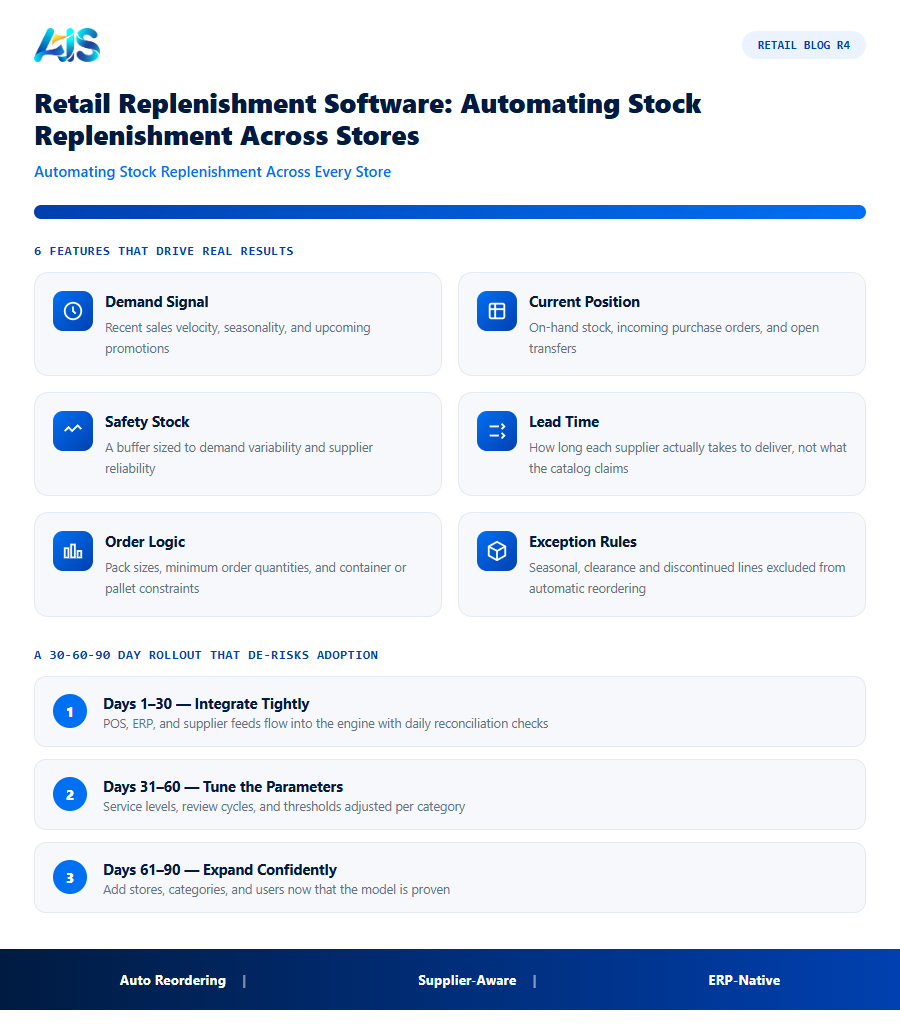 AJS

RETAIL BLOG R4

Retail Replenishment Software: Automating Stock Replenishment Across Stores

Automating Stock Replenishment Across Every Store

6 FEATURES THAT DRIVE REAL RESULTS

Demand Signal
Recent sales velocity, seasonality, and upcoming promotions

Current Position
On-hand stock, incoming purchase orders, and open transfers

Safety Stock
A buffer sized to demand variability and supplier reliability

Lead Time
How long each supplier actually takes to deliver, not what the catalog claims

Order Logic
Pack sizes, minimum order quantities, and container or pallet constraints

Exception Rules
Seasonal, clearance and discontinued lines excluded from automatic reordering

A 30-60-90 DAY ROLLOUT THAT DE-RISKS ADOPTION

1
Days 1–30 — Integrate Tightly
POS, ERP, and supplier feeds flow into the engine with daily reconciliation checks

2
Days 31–60 — Tune the Parameters
Service levels, review cycles, and thresholds adjusted per category

3
Days 61–90 — Expand Confidently
Add stores, categories, and users now that the model is proven

Auto Reordering | Supplier-Aware | ERP-Native